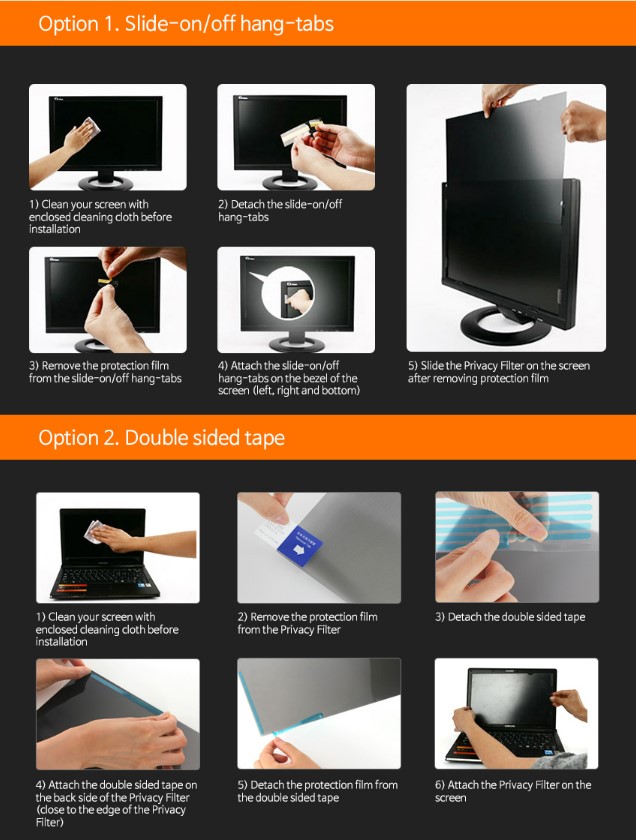 Option 1. Slide-on/off hang-tabs

1) Clean your screen with enclosed cleaning cloth before installation

2) Detach the slide-on/off hang-tabs

3) Remove the protection film from the slide-on/off hang-tabs

4) Attach the slide-on/off hang-tabs on the bezel of the screen (left, right and bottom)

5) Slide the Privacy Filter on the screen after removing protection film

Option 2. Double sided tape

1) Clean your screen with enclosed cleaning cloth before installation

2) Remove the protection film from the Privacy Filter

3) Detach the double sided tape

4) Attach the double sided tape on the back side of the Privacy Filter (close to the edge of the Privacy Filter)

5) Detach the protection film from the double sided tape

6) Attach the Privacy Filter on the screen